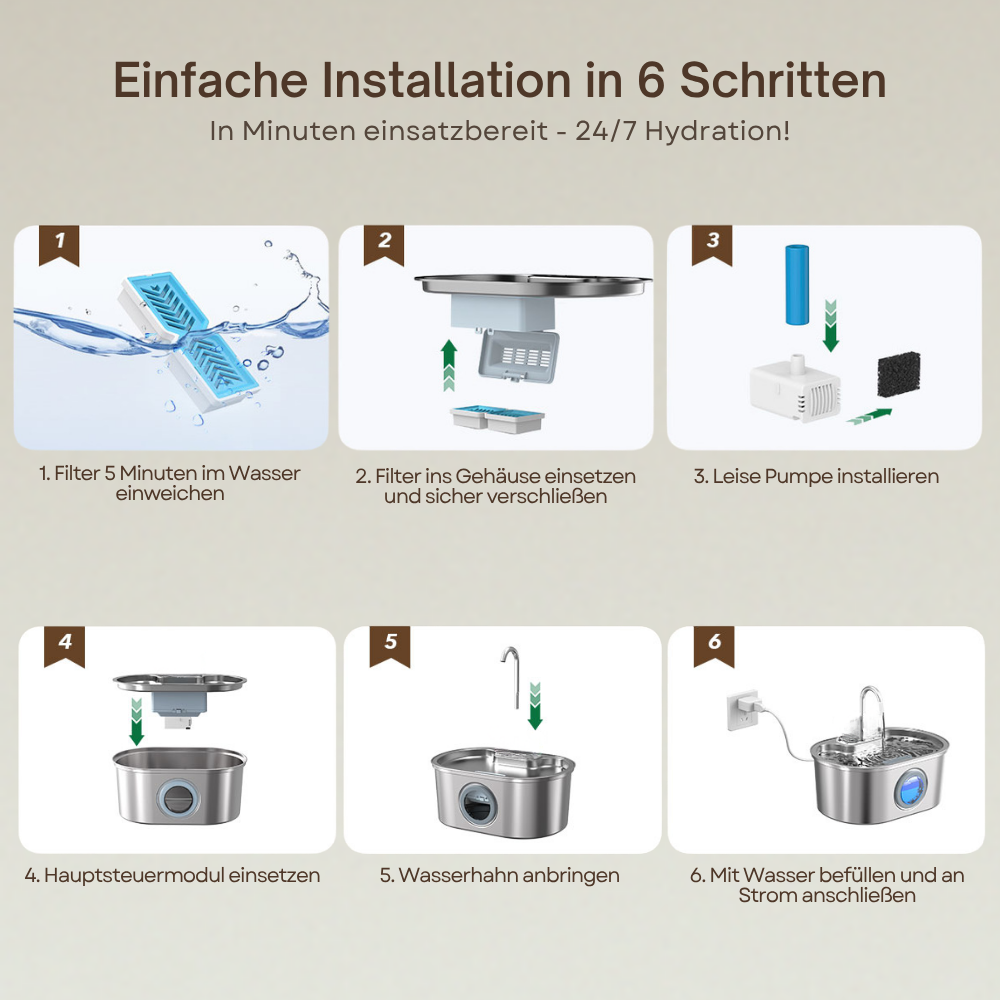 Einfache Installation in 6 Schritten

In Minuten einsatzbereit - 24/7 Hydration!

1

1. Filter 5 Minuten im Wasser einweichen

2

2. Filter ins Gehäuse einsetzen und sicher verschließen

3

3. Leise Pumpe installieren

4

4. Hauptsteuermodul einsetzen

5

5. Wasserhahn anbringen

6

6. Mit Wasser befüllen und an Strom anschließen