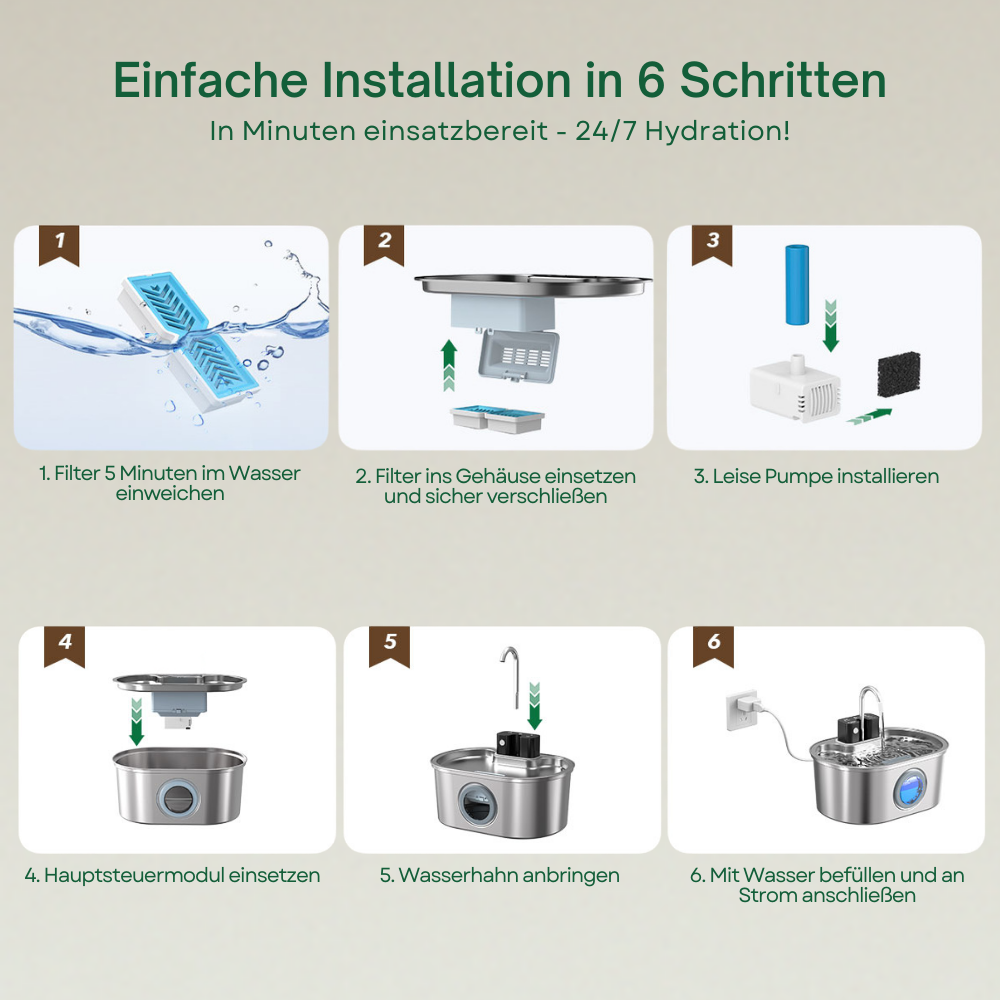 Einfache Installation in 6 Schritten

In Minuten einsatzbereit - 24/7 Hydration!

1

1. Filter 5 Minuten im Wasser einweichen

2

2. Filter ins Gehäuse einsetzen und sicher verschließen

3

3. Leise Pumpe installieren

4

4. Hauptsteuermodul einsetzen

5

5. Wasserhahn anbringen

6

6. Mit Wasser befüllen und an Strom anschließen