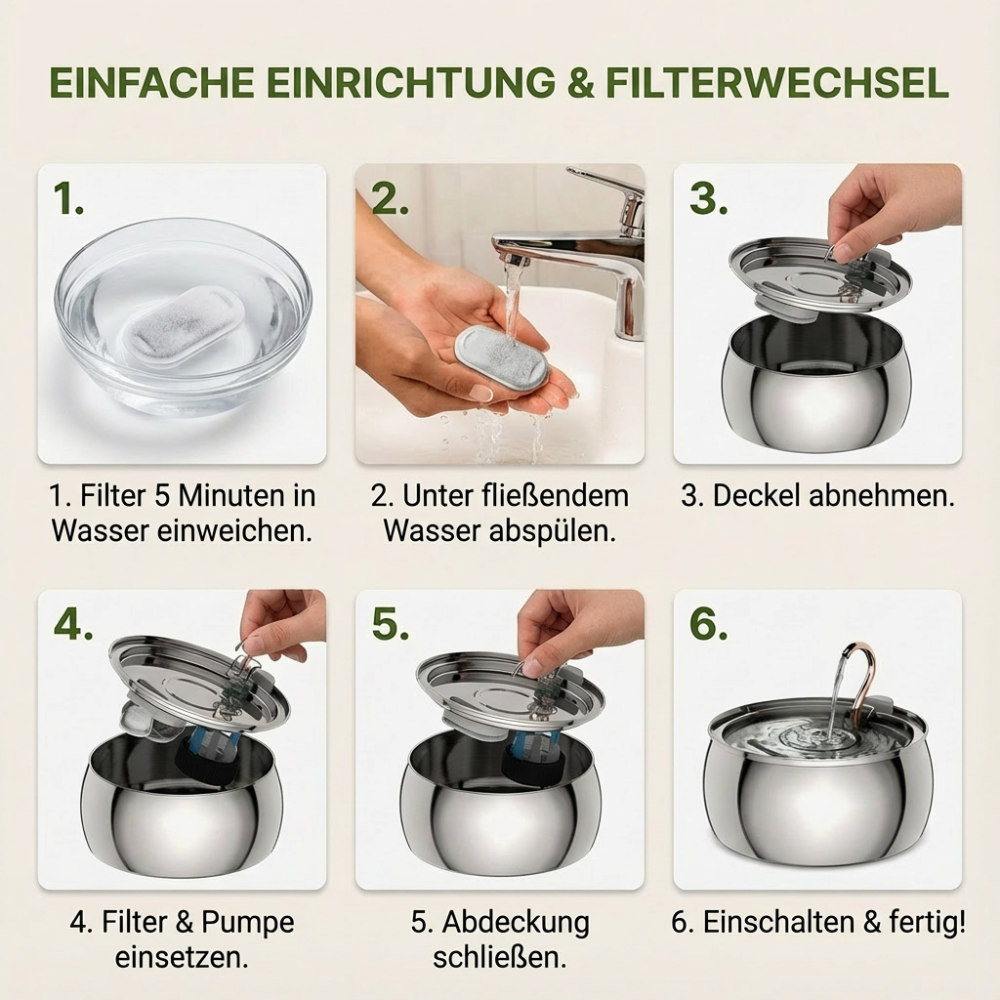 EINFACHE EINRICHTUNG & FILTERWECHSEL

1.

1. Filter 5 Minuten in Wasser einweichen.

2.

2. Unter fließendem Wasser abspülen.

3.

3. Deckel abnehmen.

4.

4. Filter & Pumpe einsetzen.

5.

5. Abdeckung schließen.

6.

6. Einschalten & fertig!